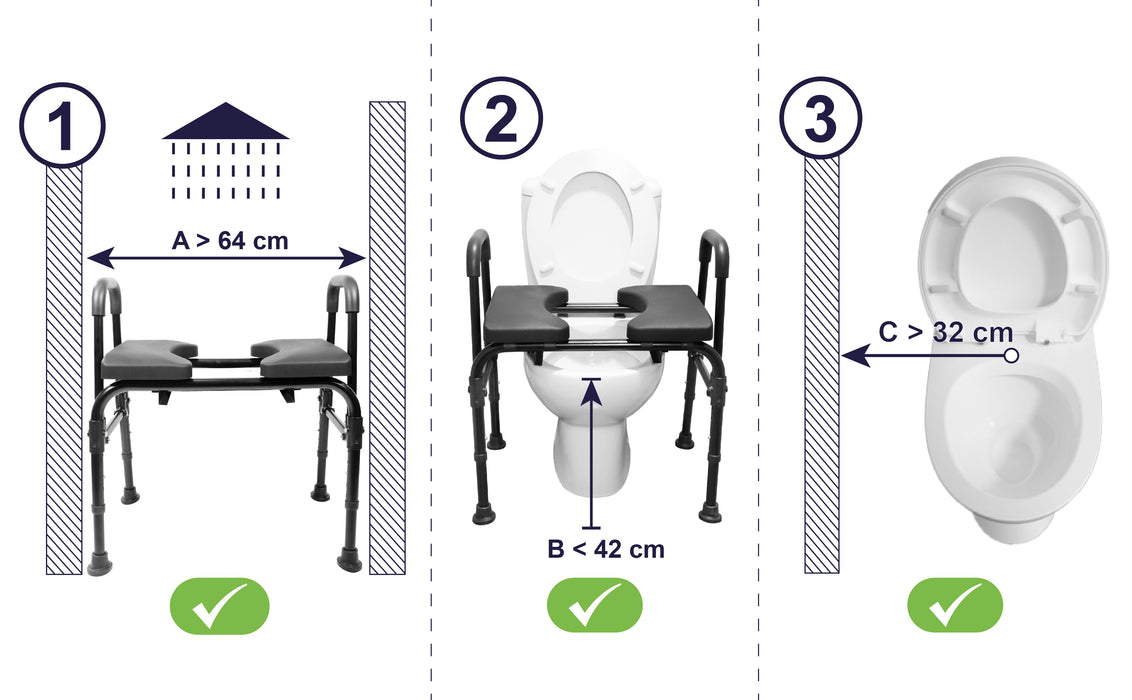 1

A > 64 cm

2

B < 42 cm

3

C > 32 cm